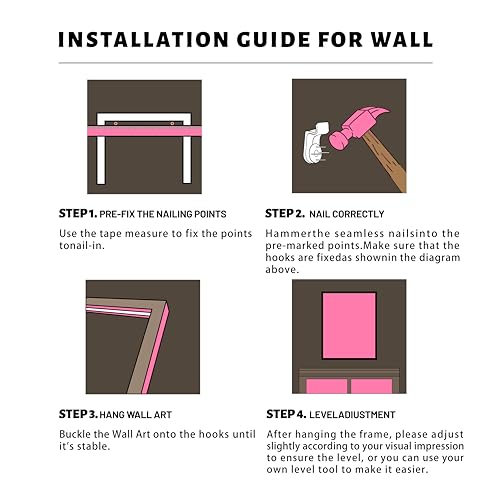 INSTALLATION GUIDE FOR WALL

STEP 1. PRE-FIX THE NAILING POINTS

Use the tape measure to fix the points tonail-in.

STEP 2. NAIL CORRECTLY

Hammerthe seamless nailsinto the pre-marked points.Make sure that the hooks are fixedas shownin the diagram above.

STEP 3. HANG WALL ART

Buckle the Wall Art onto the hooks until it's stable.

STEP 4. LEVELADJUSTMENT

After hanging the frame, please adjust slightly according to your visual impression to ensure the level, or you can use your own level tool to make it easier.