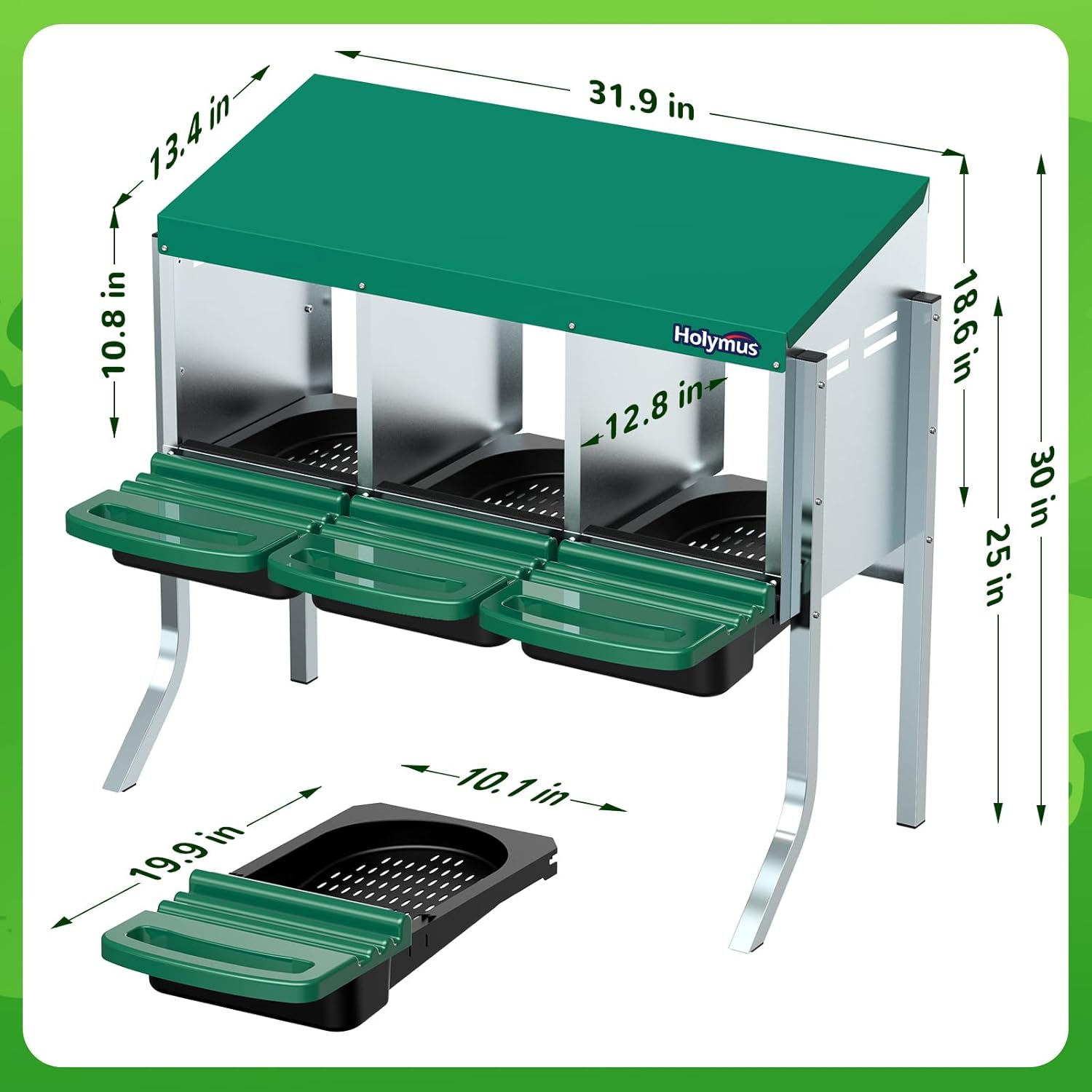 13.4 in
31.9 in
10.8 in
Holymus
12.8 in
18.6 in
30 in
25 in
10.1 in
19.9 in