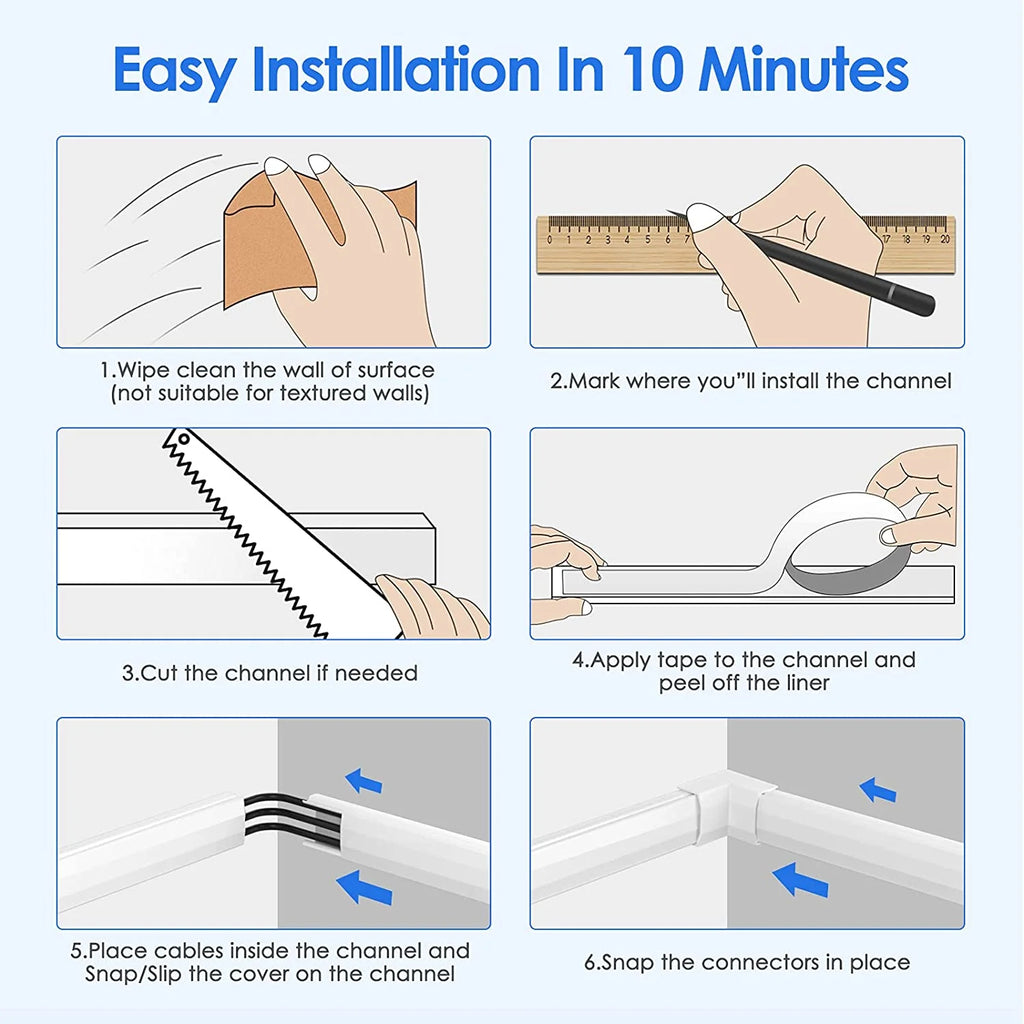 Easy Installation In 10 Minutes

0 1 2 3 4 5 6 7 17 18 19 20

1.Wipe clean the wall of surface (not suitable for textured walls)

2.Mark where you"ll install the channel

3.Cut the channel if needed

4.Apply tape to the channel and peel off the liner

5.Place cables inside the channel and Snap/Slip the cover on the channel

6.Snap the connectors in place