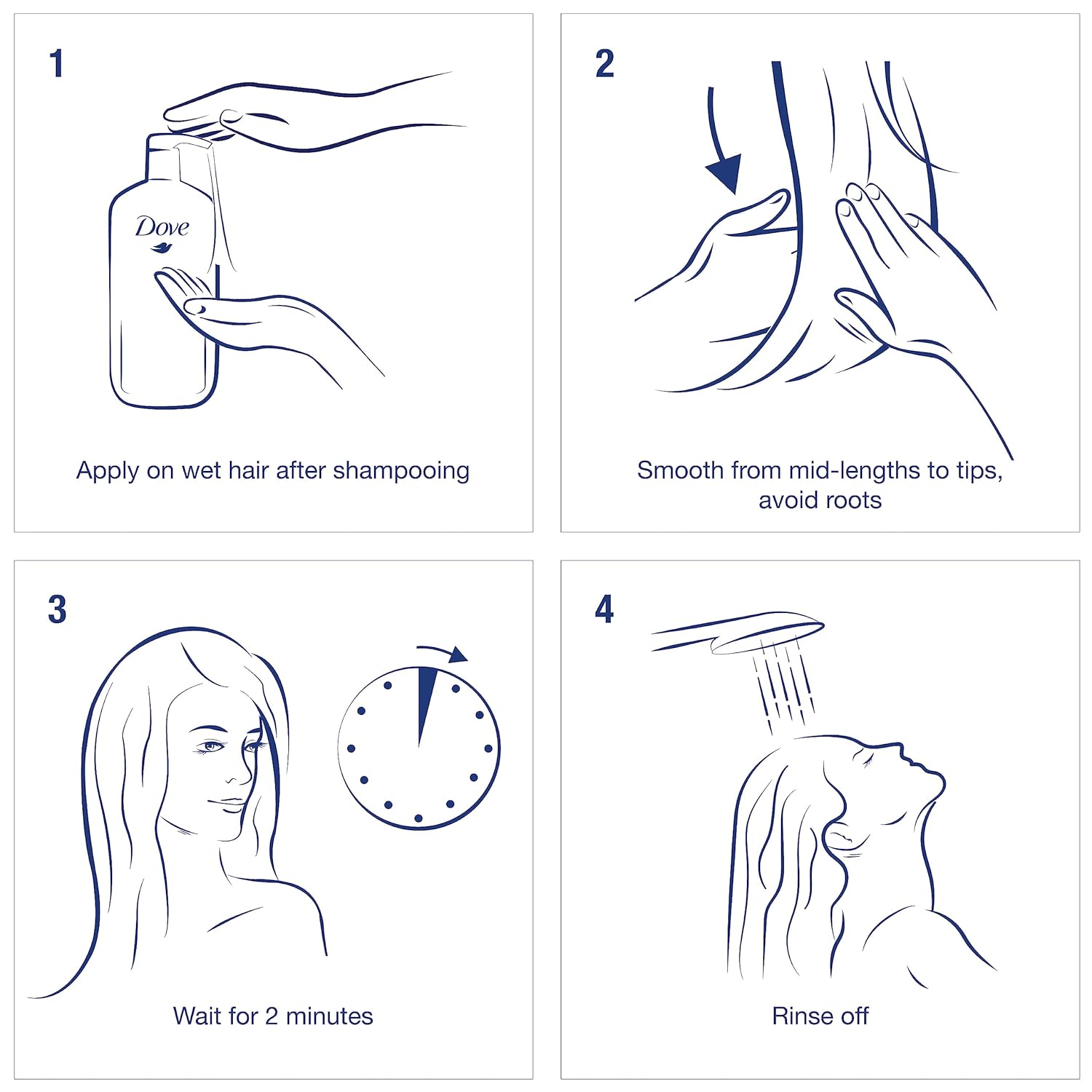 1

Dove

Apply on wet hair after shampooing

2

Smooth from mid-lengths to tips, avoid roots

3

Wait for 2 minutes

4

Rinse off